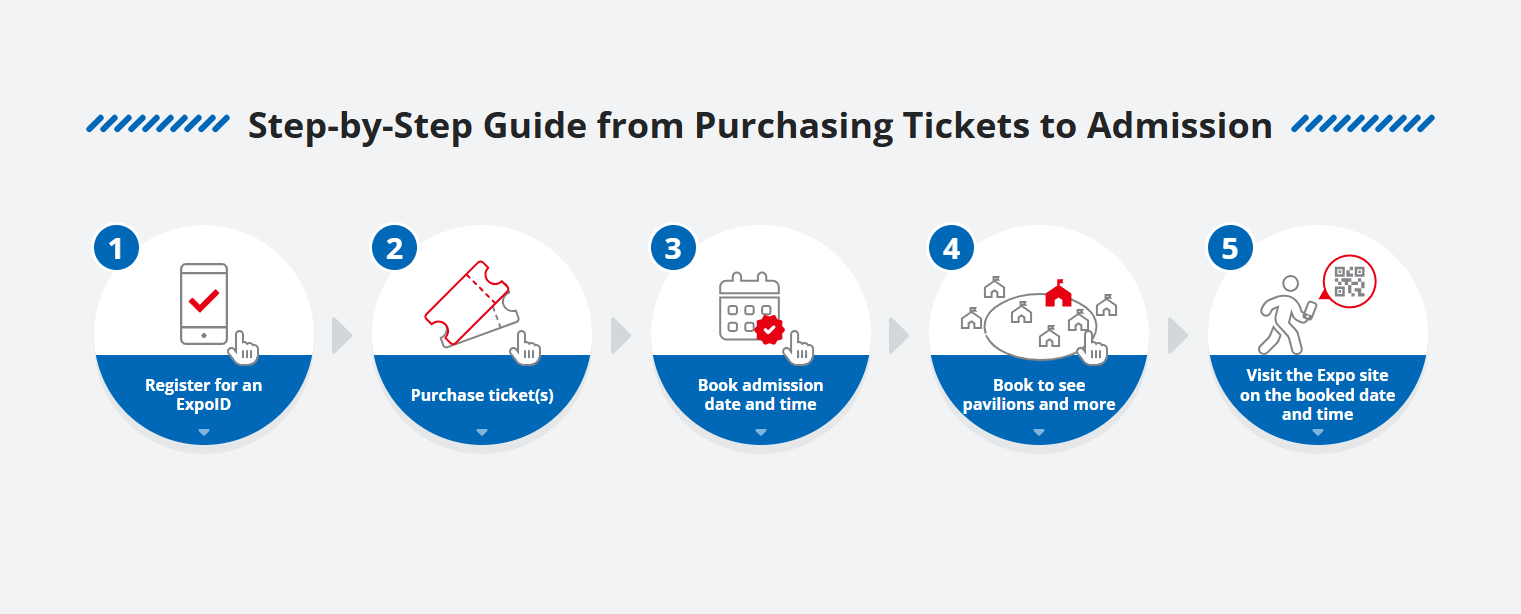 Step-by-Step Guide from Purchasing Tickets to Admission

1
Register for an ExpoID

2
Purchase ticket(s)

3
Book admission date and time

4
Book to see pavilions and more

5
Visit the Expo site on the booked date and time