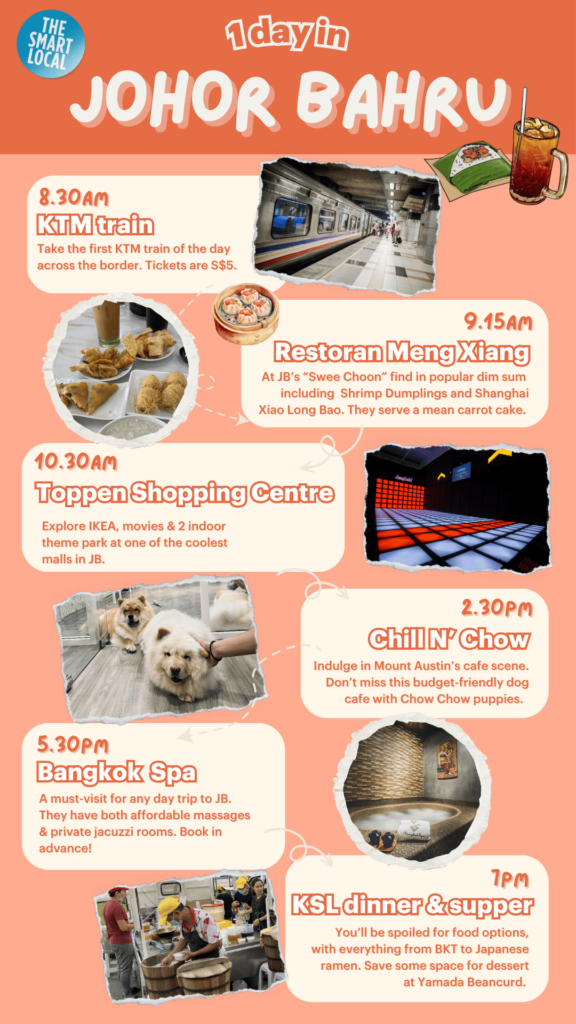 THE SMART LOCAL

1 day in
JOHOR BAHRU

8.30AM
KTM train
Take the first KTM train of the day across the border. Tickets are S$5.

9.15AM
Restoran Meng Xiang
At JB's "Swee Choon" find in popular dim sum including Shrimp Dumplings and Shanghai Xiao Long Bao. They serve a mean carrot cake.

10.30AM
Toppen Shopping Centre
Explore IKEA, movies & 2 indoor theme park at one of the coolest malls in JB.

2.30PM
Chill N' Chow
Indulge in Mount Austin's cafe scene. Don't miss this budget-friendly dog cafe with Chow Chow puppies.

5.30PM
Bangkok Spa
A must-visit for any day trip to JB. They have both affordable massages & private jacuzzi rooms. Book in advance!

7PM
KSL dinner & supper
You'll be spoiled for food options, with everything from BKT to Japanese ramen. Save some space for dessert at Yamada Beancurd.