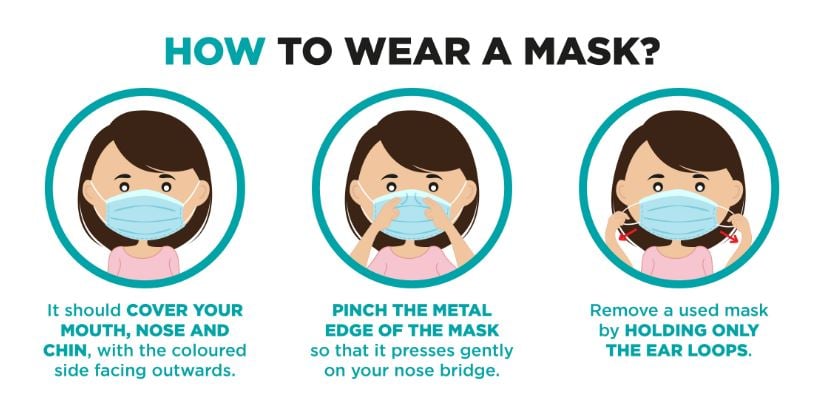 HOW TO WEAR A MASK?

It should COVER YOUR MOUTH, NOSE AND CHIN, with the coloured side facing outwards.

PINCH THE METAL EDGE OF THE MASK so that it presses gently on your nose bridge.

Remove a used mask by HOLDING ONLY THE EAR LOOPS.