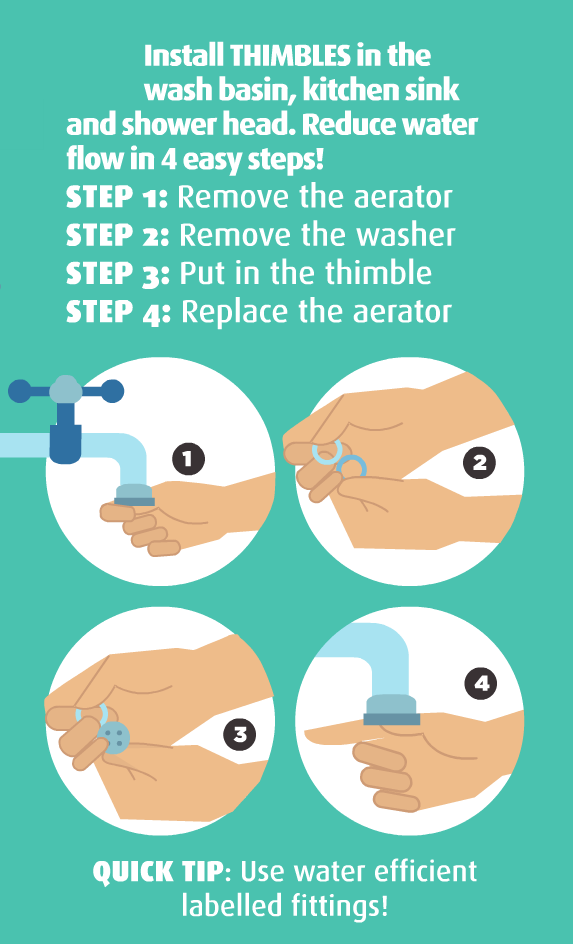 Install THIMBLES in the wash basin, kitchen sink and shower head. Reduce water flow in 4 easy steps!

STEP 1: Remove the aerator
STEP 2: Remove the washer
STEP 3: Put in the thimble
STEP 4: Replace the aerator

1

2

3

4

QUICK TIP: Use water efficient labelled fittings!