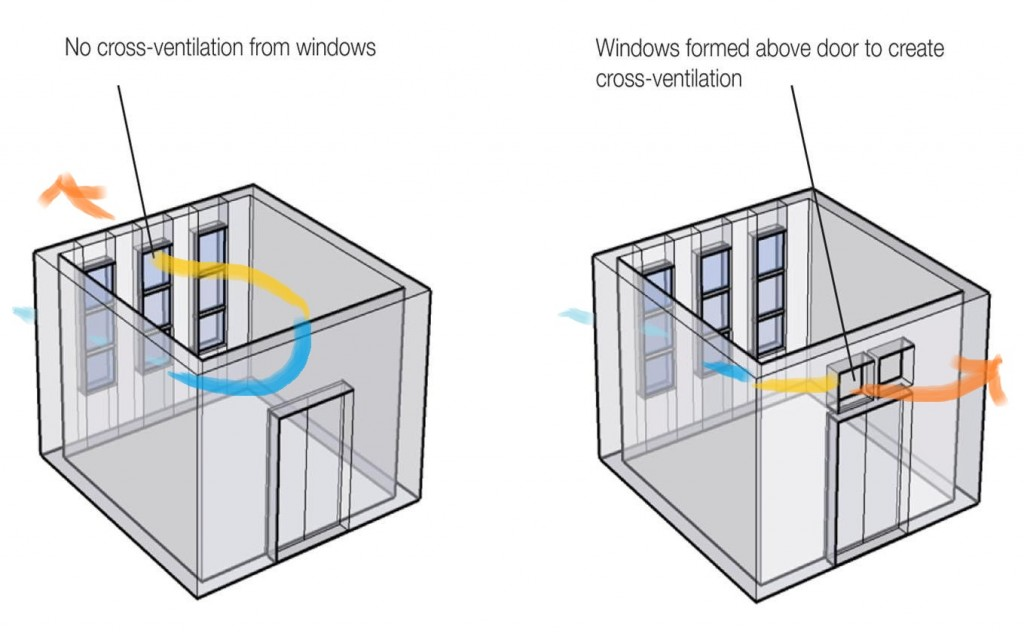 No cross-ventilation from windows

Windows formed above door to create cross-ventilation